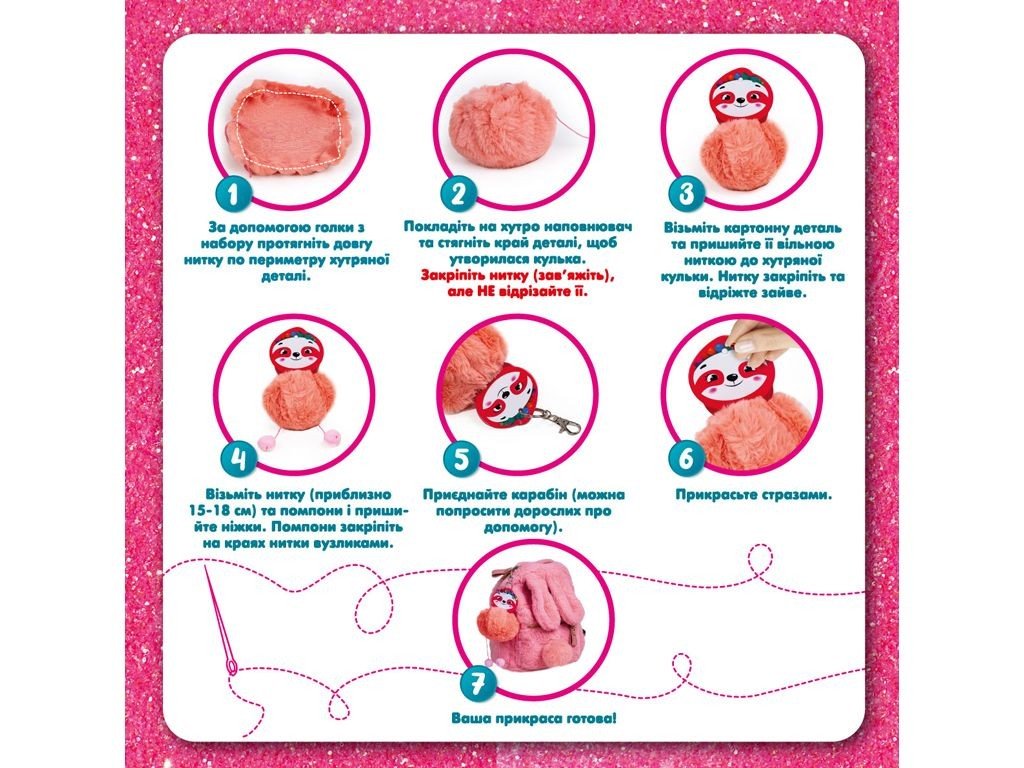 1

За допомогою голки з набору протягніть довгу нитку по периметру хутряної деталі.

2

Покладіть на хутро наповнювач та стягніть край деталі, щоб утворилася кулька.
Закріпіть нитку (зав'яжіть), але НЕ відрізайте її.

3

Візьміть картонну деталь та пришийте її вільною ниткою до хутряної кульки. Нитку закріпіть та відріжте зайве.

4

Візьміть нитку (приблизно 15-18 см) та помпони і пришийте ніжки. Помпони закріпіть на краях нитки вузликами.

5

Приєднайте карабін (можна попросити дорослих про допомогу).

6

Прикрасьте стразами.

7

Ваша прикраса готова!