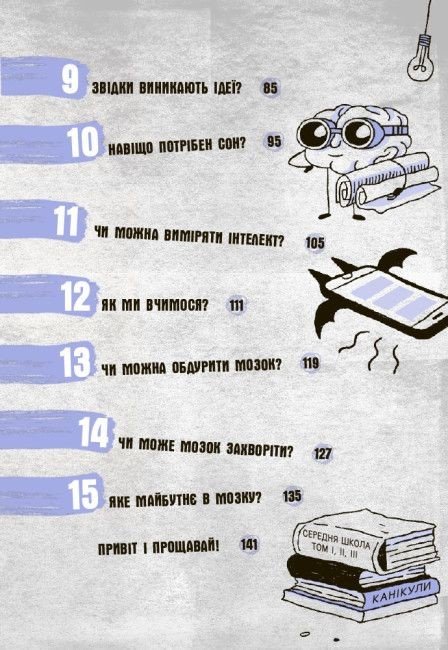 9 ЗВІДКИ ВИНИКАЮТЬ ІДЕЇ? 85

10 НАВІЩО ПОТРІБЕН СОН? 95

11 ЧИ МОЖНА ВИМІРЯТИ ІНТЕЛЕКТ? 105

12 ЯК МИ ВЧИМОСЯ? 111

13 ЧИ МОЖНА ОБДУРИТИ МОЗОК? 119

14 ЧИ МОЖЕ МОЗОК ЗАХВОРІТИ? 127

15 ЯКЕ МАЙБУТНЄ В МОЗКУ? 135

ПРИВІТ І ПРОЩАВАЙ! 141

СЕРЕДНЯ ШКОЛА ТОМ I, II, III

КАНІКУЛИ