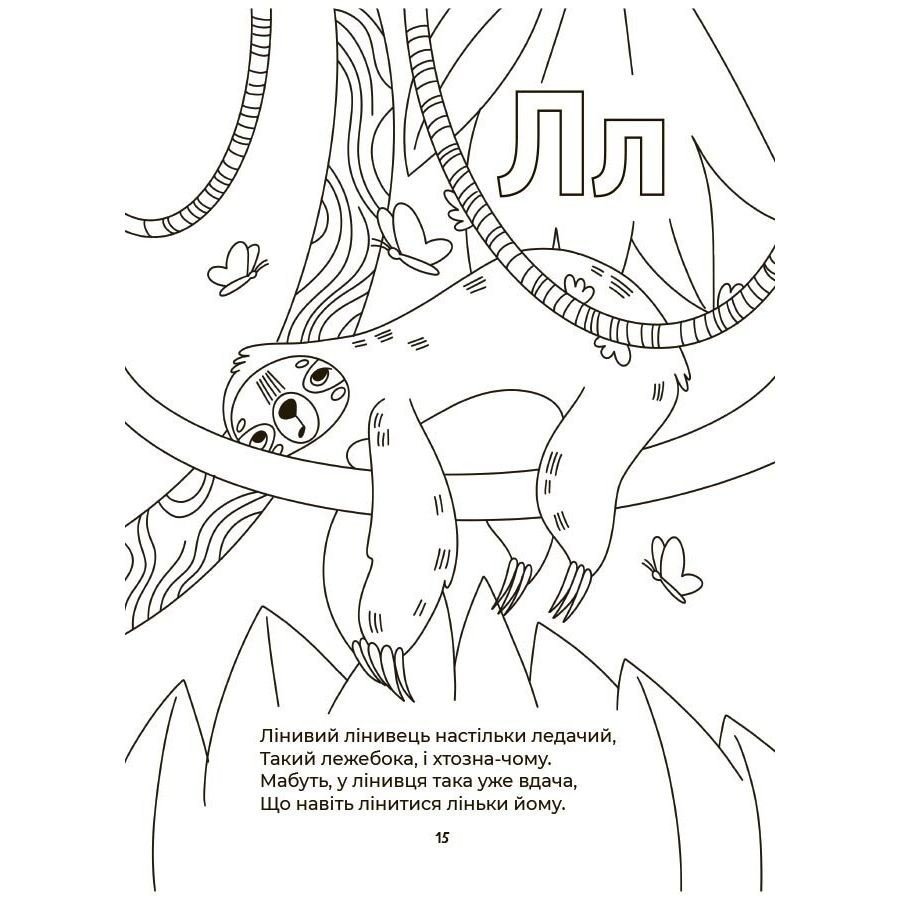 Лл

Лінивий лінивець настільки ледачий,
Такий лежебока, і хтозна-чому.
Мабуть, у лінивця така уже вдача,
Що навіть лінитися ліньки йому.

15