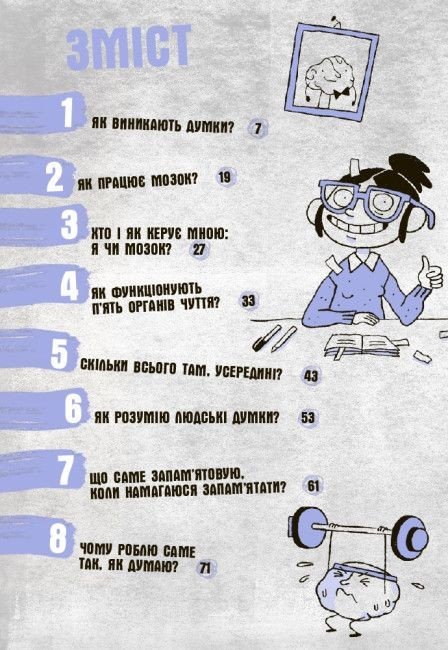 ЗМІСТ

1 ЯК ВИНИКАЮТЬ ДУМКИ? 7

2 ЯК ПРАЦЮЄ МОЗОК? 19

3 ХТО І ЯК КЕРУЄ МНОЮ: Я ЧИ МОЗОК? 27

4 ЯК ФУНКЦІОНУЮТЬ П'ЯТЬ ОРГАНІВ ЧУТТЯ? 33

5 СКІЛЬКИ ВСЬОГО ТАМ, УСЕРЕДИНІ? 43

6 ЯК РОЗУМІЮ ЛЮДСЬКІ ДУМКИ? 53

7 ЩО САМЕ ЗАПАМ'ЯТОВУЮ, КОЛИ НАМАГАЮСЯ ЗАПАМ'ЯТАТИ? 61

8 ЧОМУ РОБЛЮ САМЕ ТАК, ЯК ДУМАЮ? 71