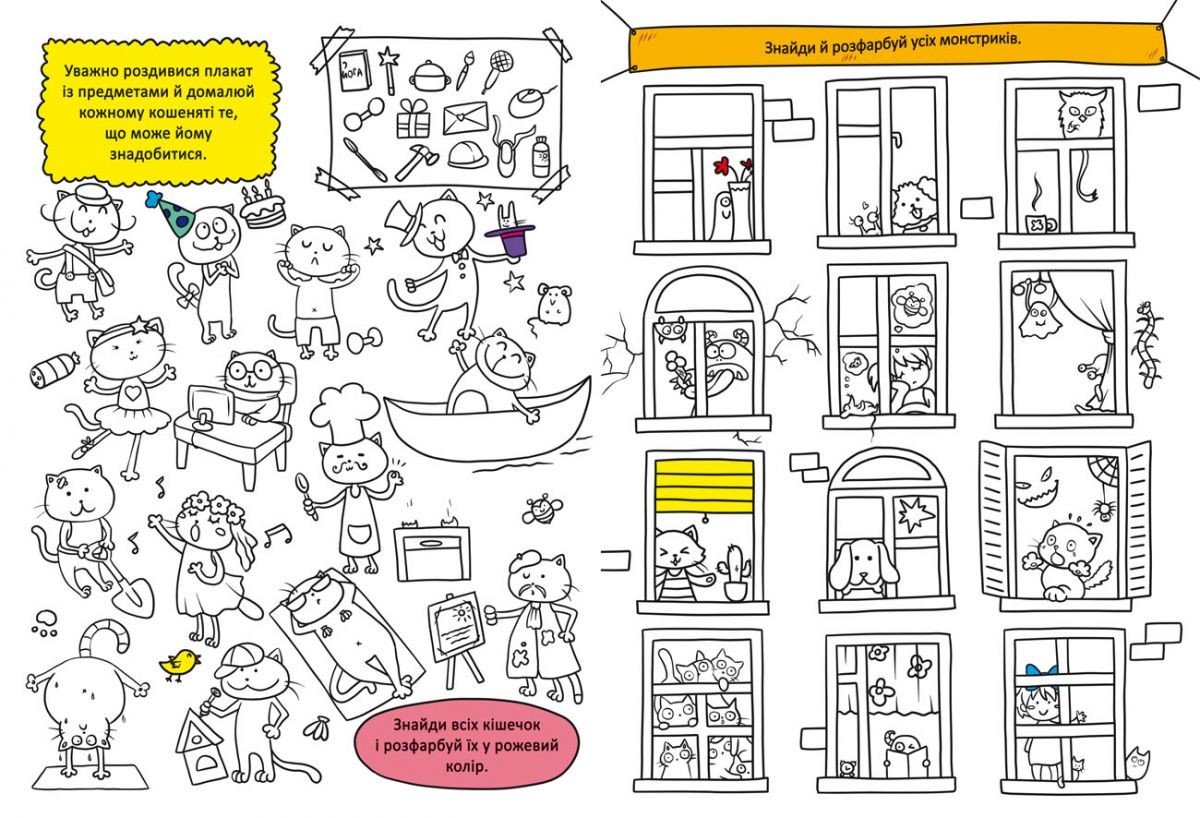 Уважно роздивися плакат із предметами й домалюй кожному кошеняті те, що може йому знадобитися.

ЙОГА

Знайди всіх кішечок і розфарбуй їх у рожевий колір.

Знайди й розфарбуй усіх монстриків.