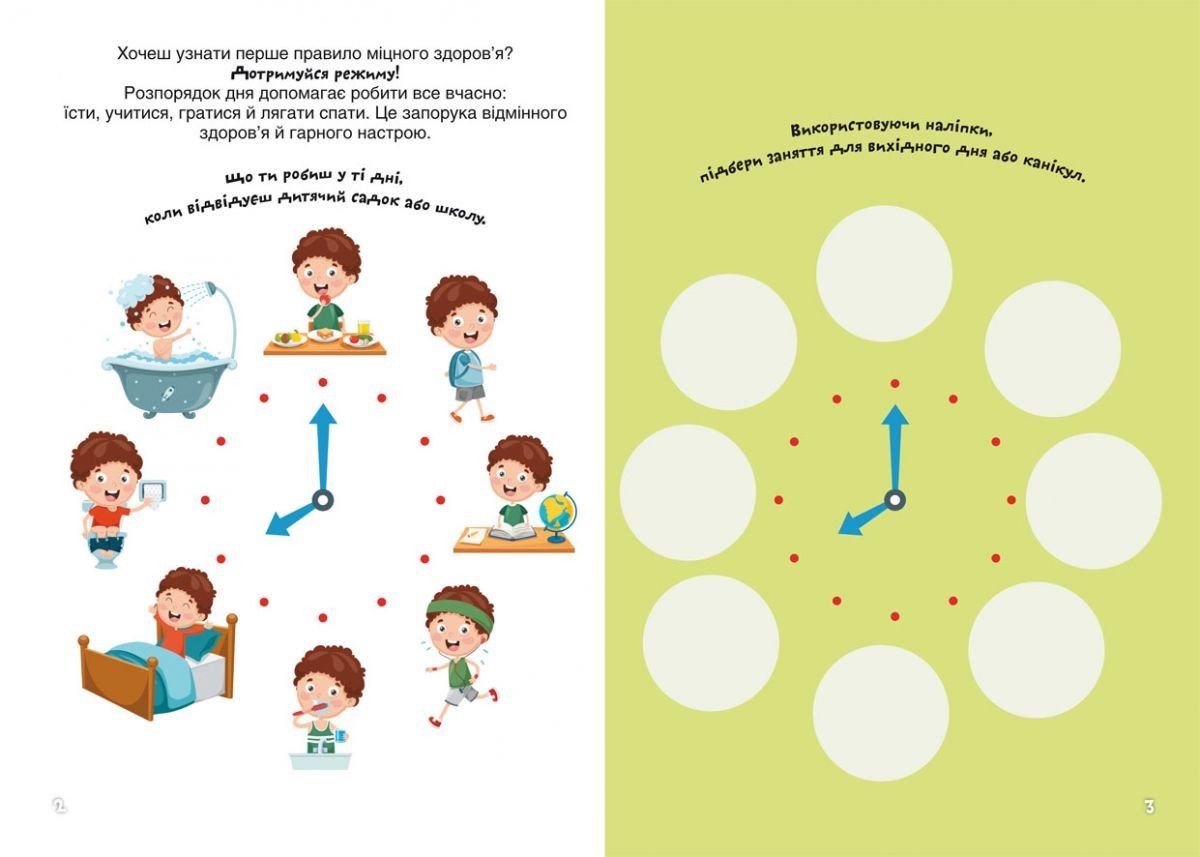 Хочеш узнати перше правило міцного здоров'я?
Дотримуйся режиму!
Розпорядок дня допомагає робити все вчасно: їсти, учитися, гратися й лягати спати. Це запорука відмінного здоров'я й гарного настрою.

Що ти робиш у ті дні, коли відвідуєш дитячий садок або школу.

2

Використовуючи наліпки, підбери заняття для вихідного дня або канікул.

3