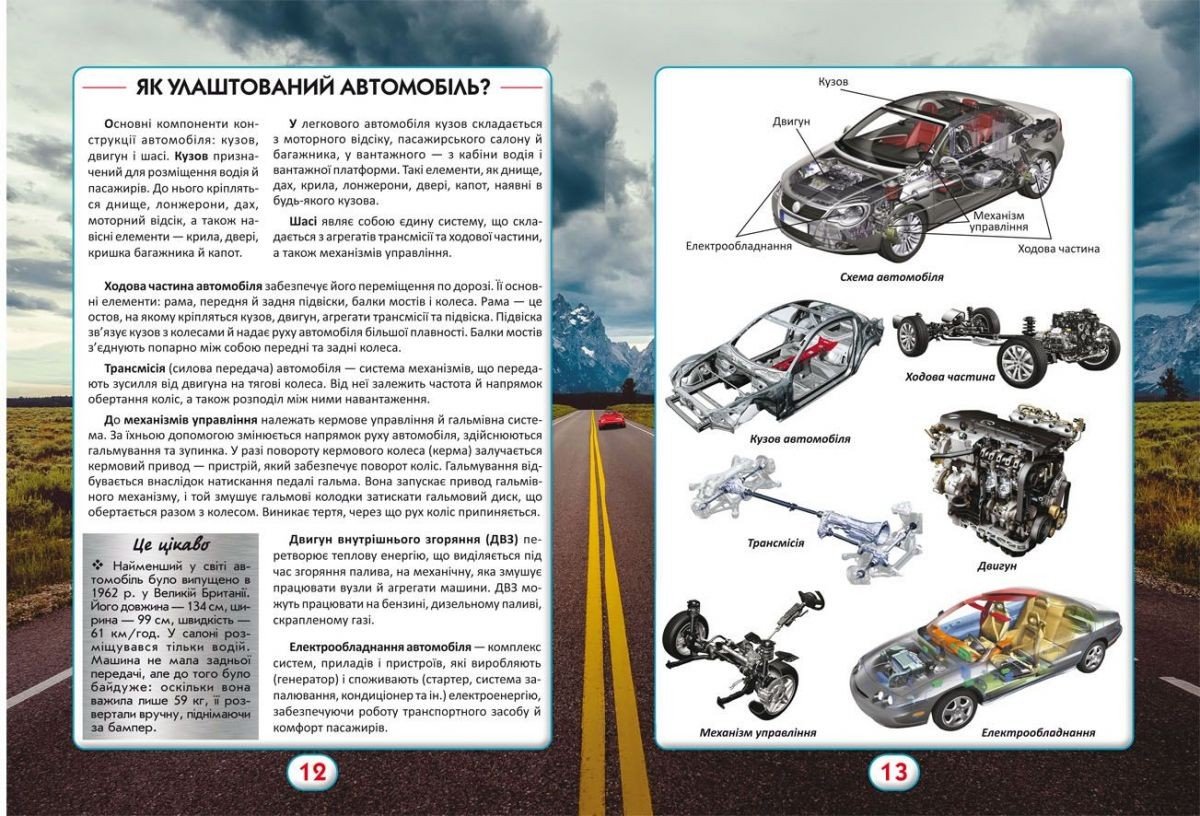 ЯК УЛАШТОВАНИЙ АВТОМОБІЛЬ?

Основні компоненти конструкції автомобіля: кузов, двигун і шасі. Кузов призначений для розміщення водія й пасажирів. До нього кріпляться днище, лонжерони, дах, моторний відсік, а також навісні елементи — крила, двері, кришка багажника й капот.

У легкового автомобіля кузов складається з моторного відсіку, пасажирського салону й багажника, у вантажного — з кабіни водія і вантажної платформи. Такі елементи, як днище, дах, крила, лонжерони, двері, капот, наявні в будь-якого кузова.

Шасі являє собою єдину систему, що складається з агрегатів трансмісії та ходової частини, а також механізмів управління.

Ходова частина автомобіля забезпечує його переміщення по дорозі. Її основні елементи: рама, передня й задня підвіски, балки мостів і колеса. Рама — це остов, на якому кріпляться кузов, двигун, агрегати трансмісії та підвіска. Підвіска зв'язує кузов з колесами й надає руху автомобіля більшої плавності. Балки мостів з'єднують попарно між собою передні та задні колеса.

Трансмісія (силова передача) автомобіля — система механізмів, що передають зусилля від двигуна на тягові колеса. Від неї залежить частота й напрямок обертання коліс, а також розподіл між ними навантаження.

До механізмів управління належать кермове управління й гальмівна система. За їхньою допомогою змінюється напрямок руху автомобіля, здійснюються гальмування та зупинка. У разі повороту кермового колеса (керма) залучається кермовий привод — пристрій, який забезпечує поворот коліс. Гальмування відбувається внаслідок натискання педалі гальма. Вона запускає привод гальмівного механізму, і той змушує гальмові колодки затискати гальмовий диск, що обертається разом з колесом. Виникає тертя, через що рух коліс припиняється.

Це цікаво

❖ Найменший у світі автомобіль було випущено в 1962 р. у Великій Британії. Його довжина — 134 см, ширина — 99 см, швидкість — 61 км/год. У салоні розміщувався тільки водій. Машина не мала задньої передачі, але до того було байдуже: оскільки вона важила лише 59 кг, її розвертали вручну, піднімаючи за бампер.

Двигун внутрішнього згоряння (ДВЗ) перетворює теплову енергію, що виділяється під час згоряння палива, на механічну, яка змушує працювати вузли й агрегати машини. ДВЗ можуть працювати на бензині, дизельному паливі, скрапленому газі.

Електрообладнання автомобіля — комплекс систем, приладів і пристроїв, які виробляють (генератор) і споживають (стартер, система запалювання, кондиціонер та ін.) електроенергію, забезпечуючи роботу транспортного засобу й комфорт пасажирів.

12

Кузов
Двигун
Механізм управління
Електрообладнання
Ходова частина
Схема автомобіля
Ходова частина
Кузов автомобіля
Трансмісія
Двигун
Механізм управління
Електрообладнання

13